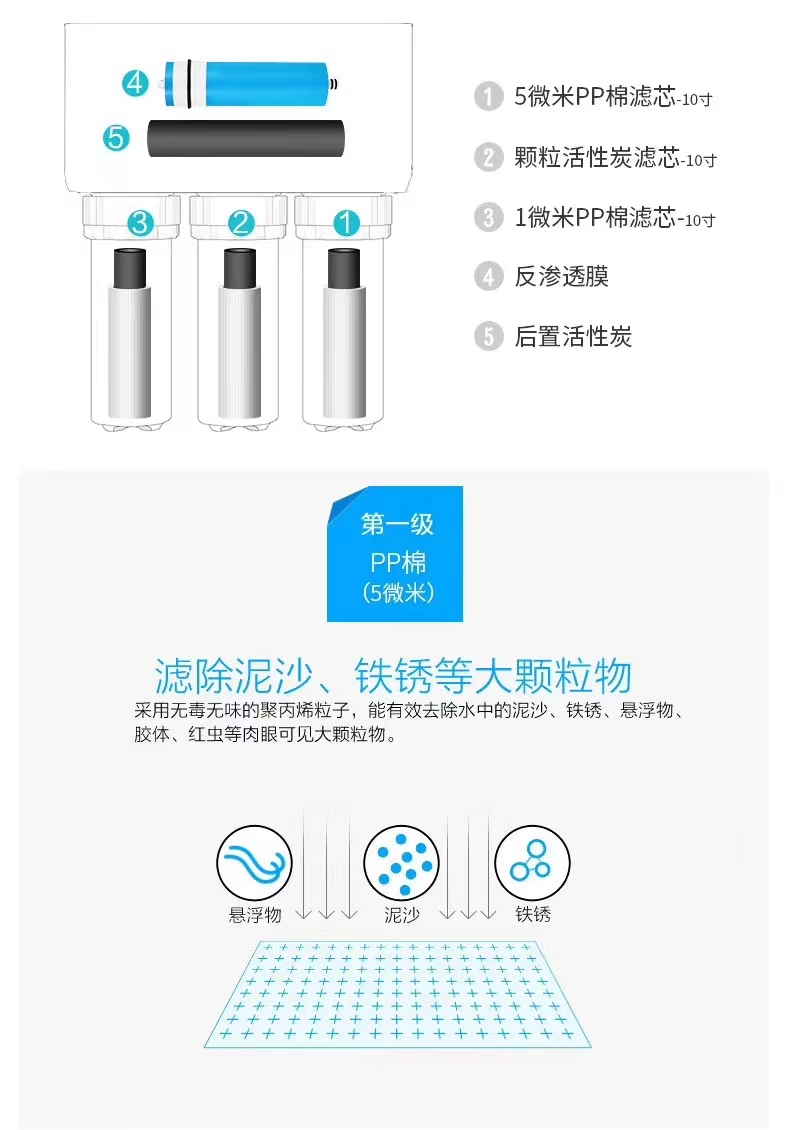 4
5
3
2
1

1 5微米PP棉滤芯-10寸
2 颗粒活性炭滤芯-10寸
3 1微米PP棉滤芯-10寸
4 反渗透膜
5 后置活性炭

第一级
PP棉
(5微米)

滤除泥沙、铁锈等大颗粒物
采用无毒无味的聚丙烯粒子，能有效去除水中的泥沙、铁锈、悬浮物、胶体、红虫等肉眼可见大颗粒物。

悬浮物
泥沙
铁锈